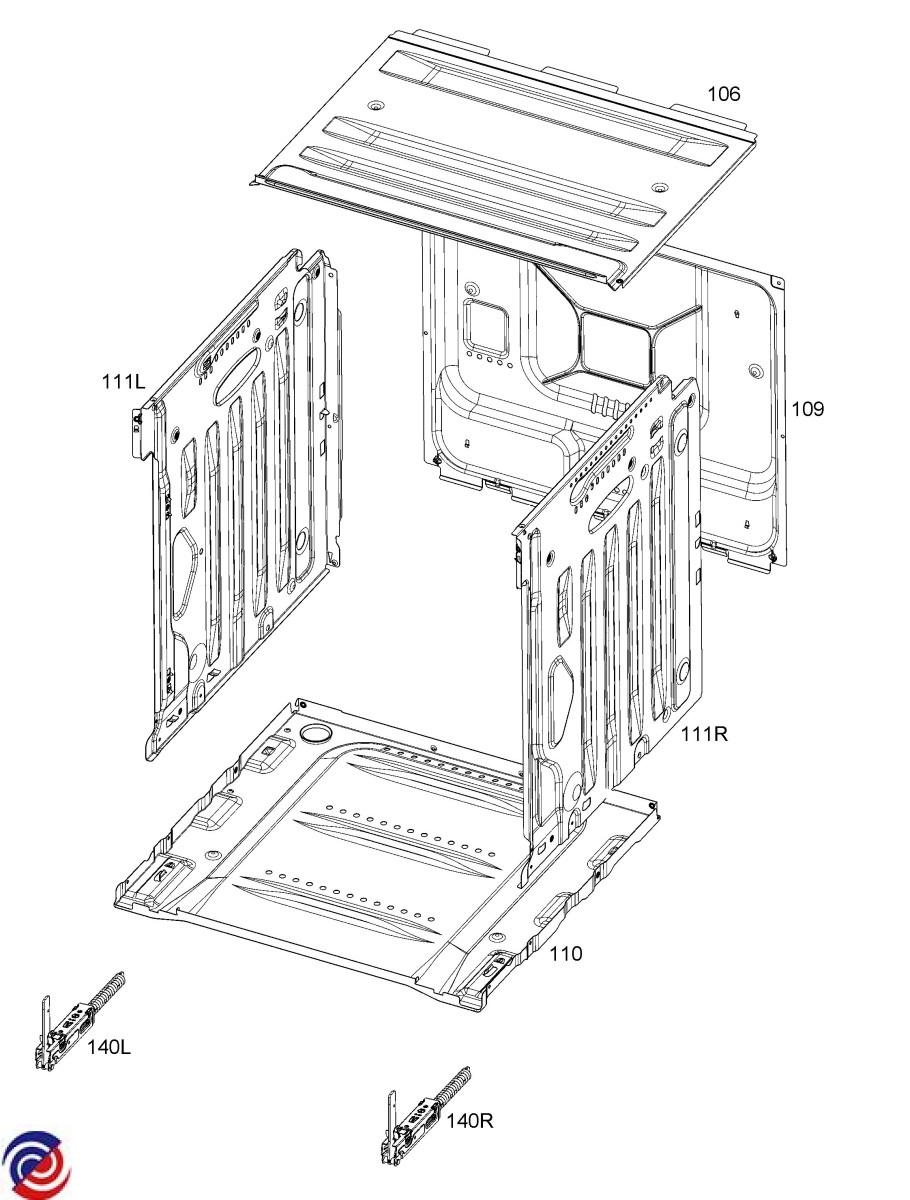 106

111L

109

111R

110

140L

140R